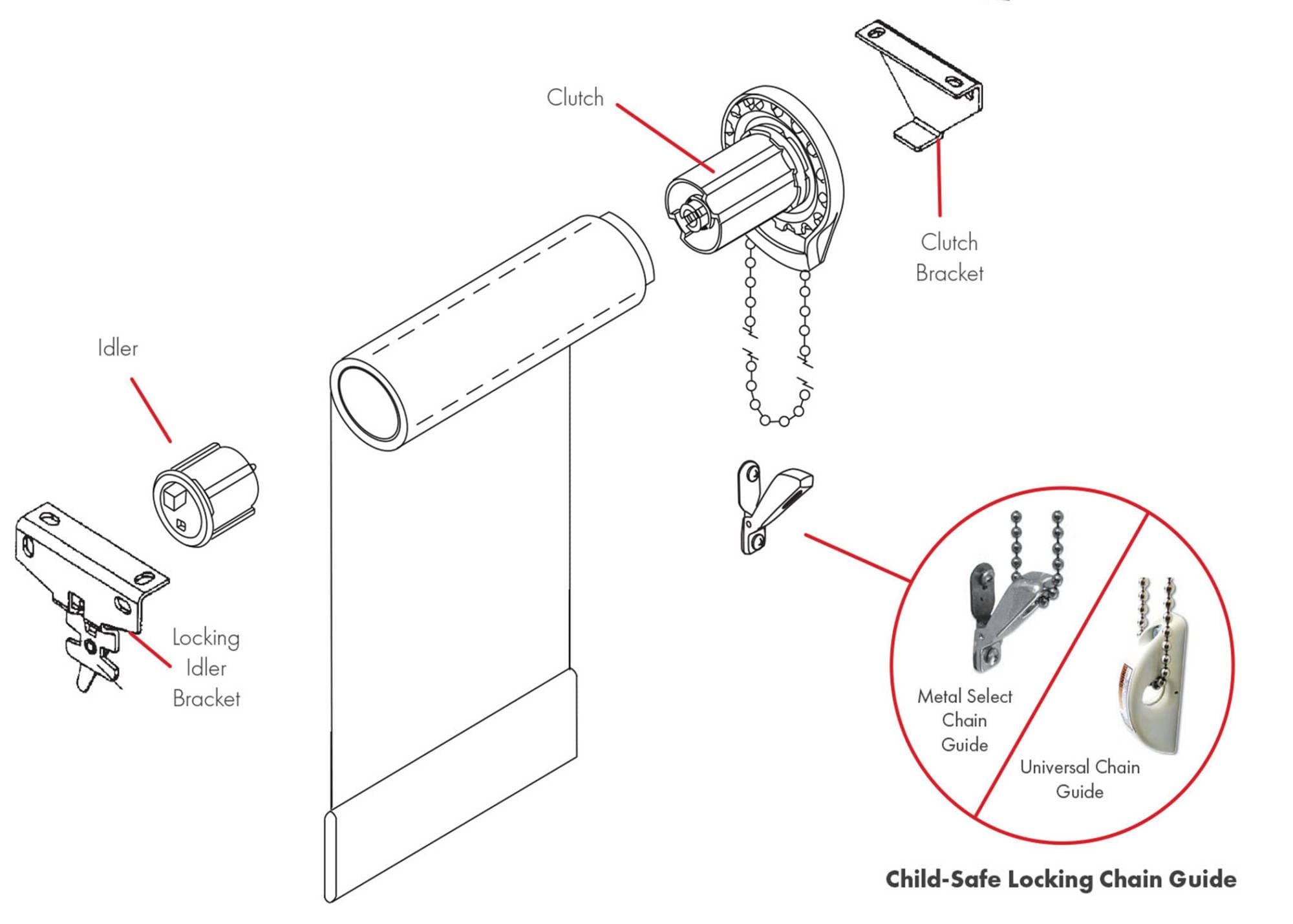 Clutch

Clutch Bracket

Idler

Locking Idler Bracket

Metal Select Chain Guide

Universal Chain Guide

Child-Safe Locking Chain Guide